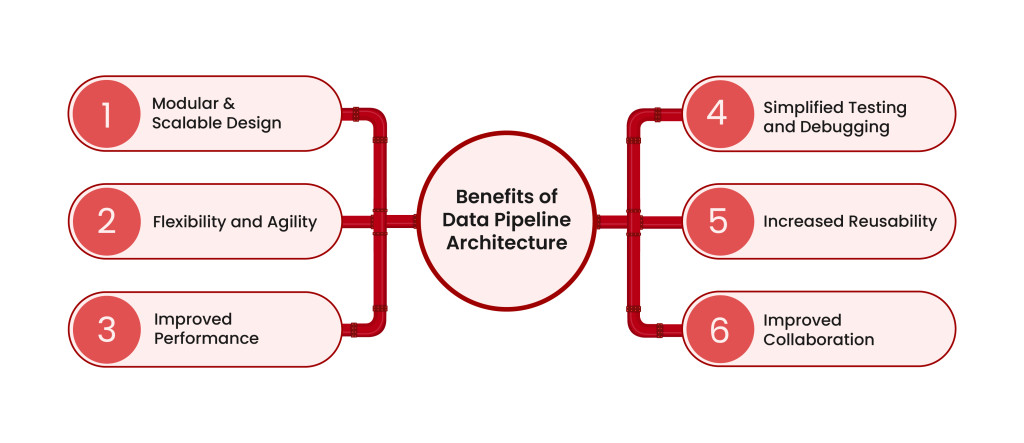 1 Modular & Scalable Design

2 Flexibility and Agility

3 Improved Performance

Benefits of Data Pipeline Architecture

4 Simplified Testing and Debugging

5 Increased Reusability

6 Improved Collaboration